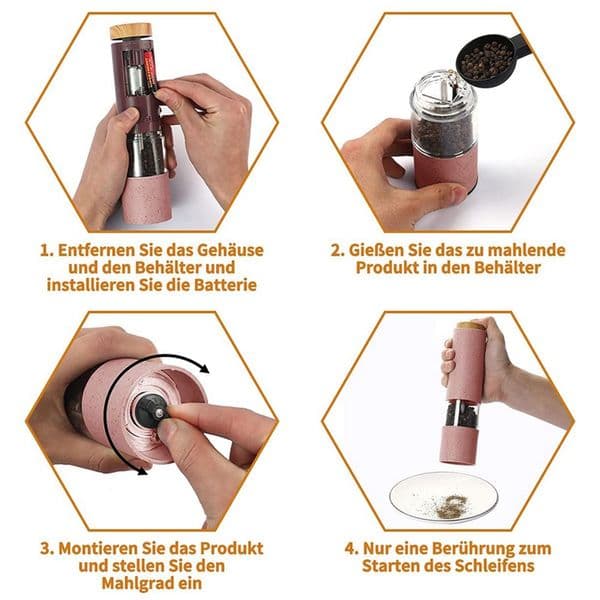 1. Entfernen Sie das Gehäuse und den Behälter und installieren Sie die Batterie

2. Gießen Sie das zu mahlende Produkt in den Behälter

3. Montieren Sie das Produkt und stellen Sie den Mahlgrad ein

4. Nur eine Berührung zum Starten des Schleifens