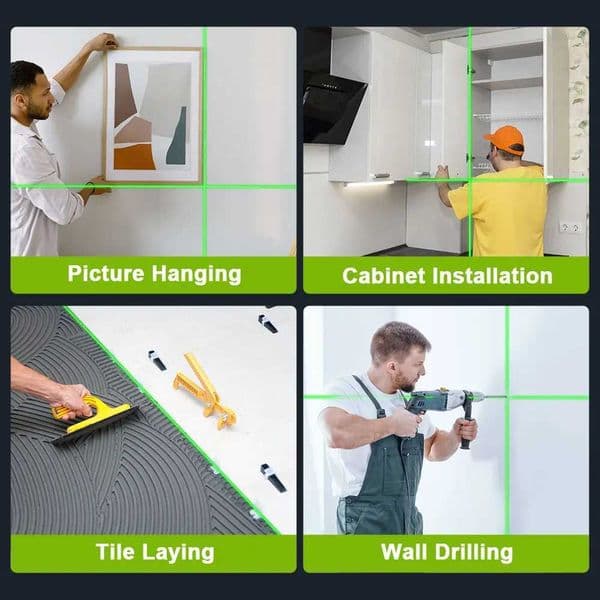 Picture Hanging

Cabinet Installation

Tile Laying

Wall Drilling