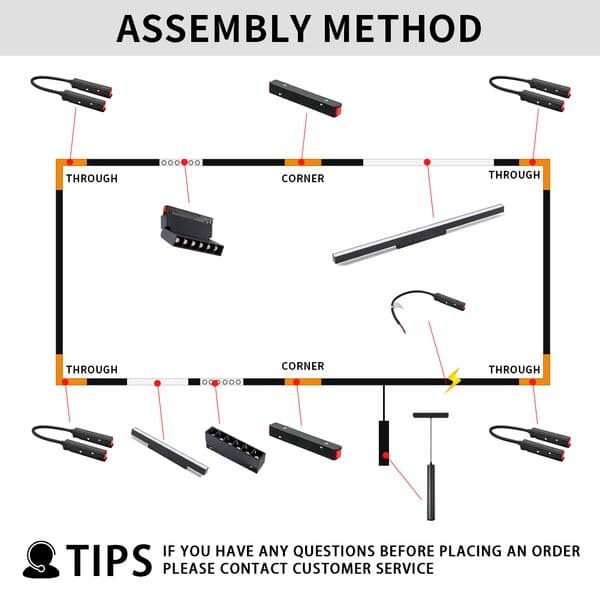 ASSEMBLY METHOD

THROUGH

CORNER

THROUGH

THROUGH

CORNER

THROUGH

TIPS IF YOU HAVE ANY QUESTIONS BEFORE PLACING AN ORDER PLEASE CONTACT CUSTOMER SERVICE