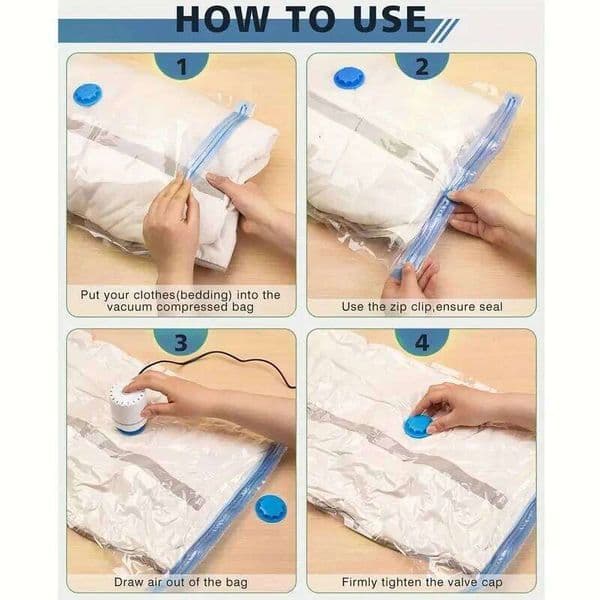 HOW TO USE

1

Put your clothes(bedding) into the vacuum compressed bag

2

Use the zip clip,ensure seal

3

Draw air out of the bag

4

Firmly tighten the valve cap